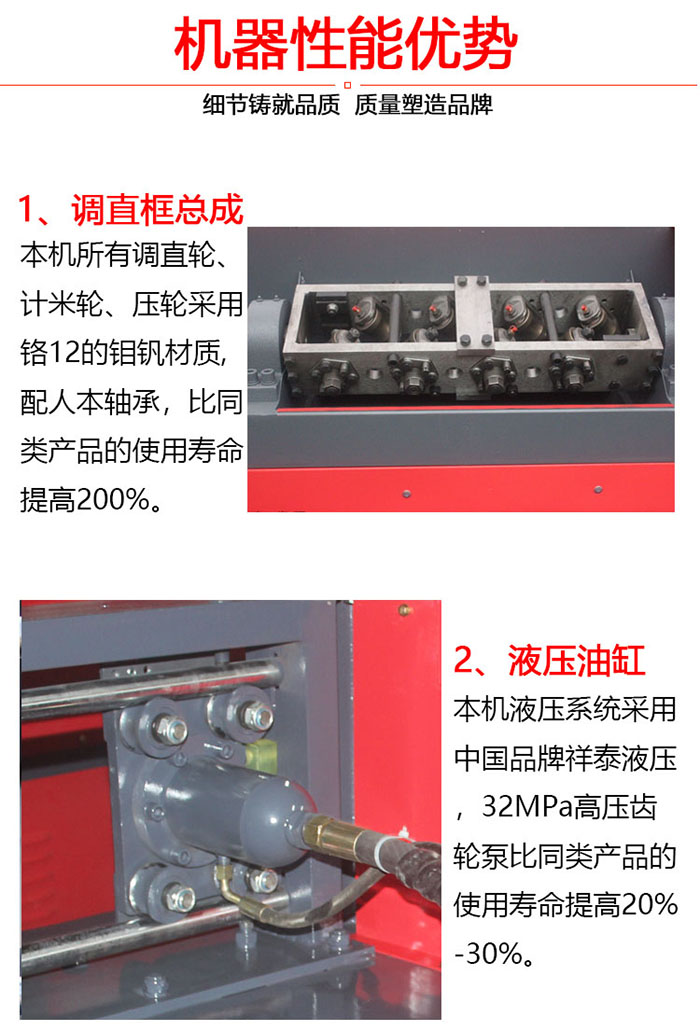 机器性能优势

细节铸就品质 质量塑造品牌

1、调直框总成

本机所有调直轮、计米轮、压轮采用铬12的钼钒材质,配人本轴承，比同类产品的使用寿命提高200%。

2、液压油缸

本机液压系统采用中国品牌祥泰液压，32MPa高压齿轮泵比同类产品的使用寿命提高20%-30%。